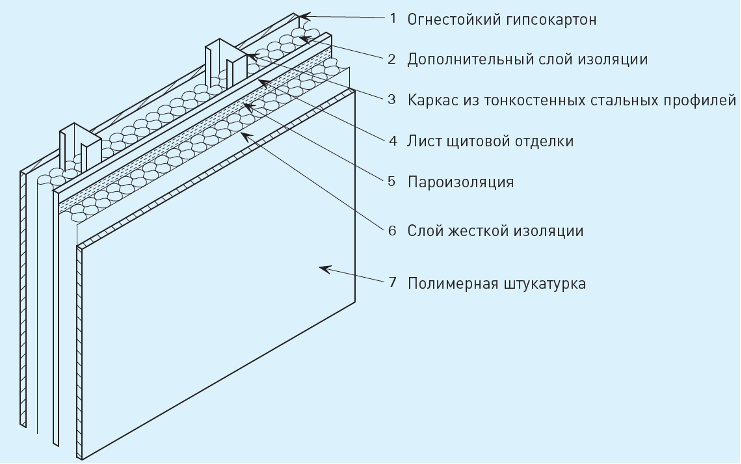 1 Огнестойкий гипсокартон
2 Дополнительный слой изоляции
3 Каркас из тонкостенных стальных профилей
4 Лист щитовой отделки
5 Пароизоляция
6 Слой жесткой изоляции
7 Полимерная штукатурка