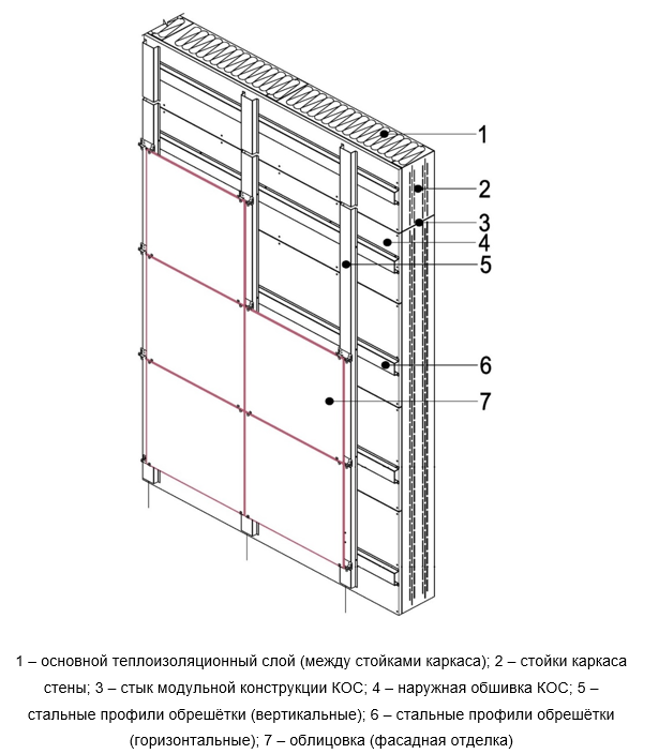 1
2
3
4
5
6
7

1 – основной теплоизоляционный слой (между стойками каркаса); 2 – стойки каркаса стены; 3 – стык модульной конструкции КОС; 4 – наружная обшивка КОС; 5 – стальные профили обрешётки (вертикальные); 6 – стальные профили обрешётки (горизонтальные); 7 – облицовка (фасадная отделка)